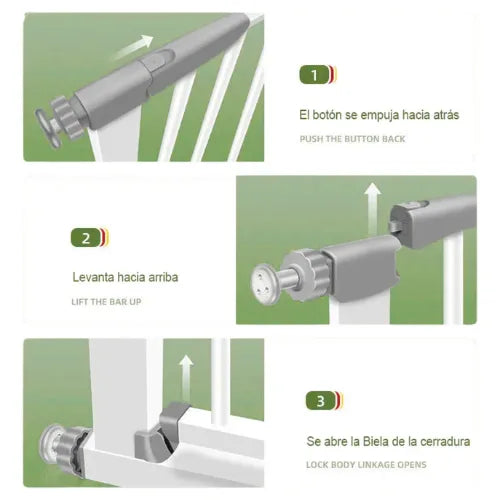 1

El botón se empuja hacia atrás

PUSH THE BUTTON BACK

2

Levanta hacia arriba

LIFT THE BAR UP

3

Se abre la Biela de la cerradura

LOCK BODY LINKAGE OPENS