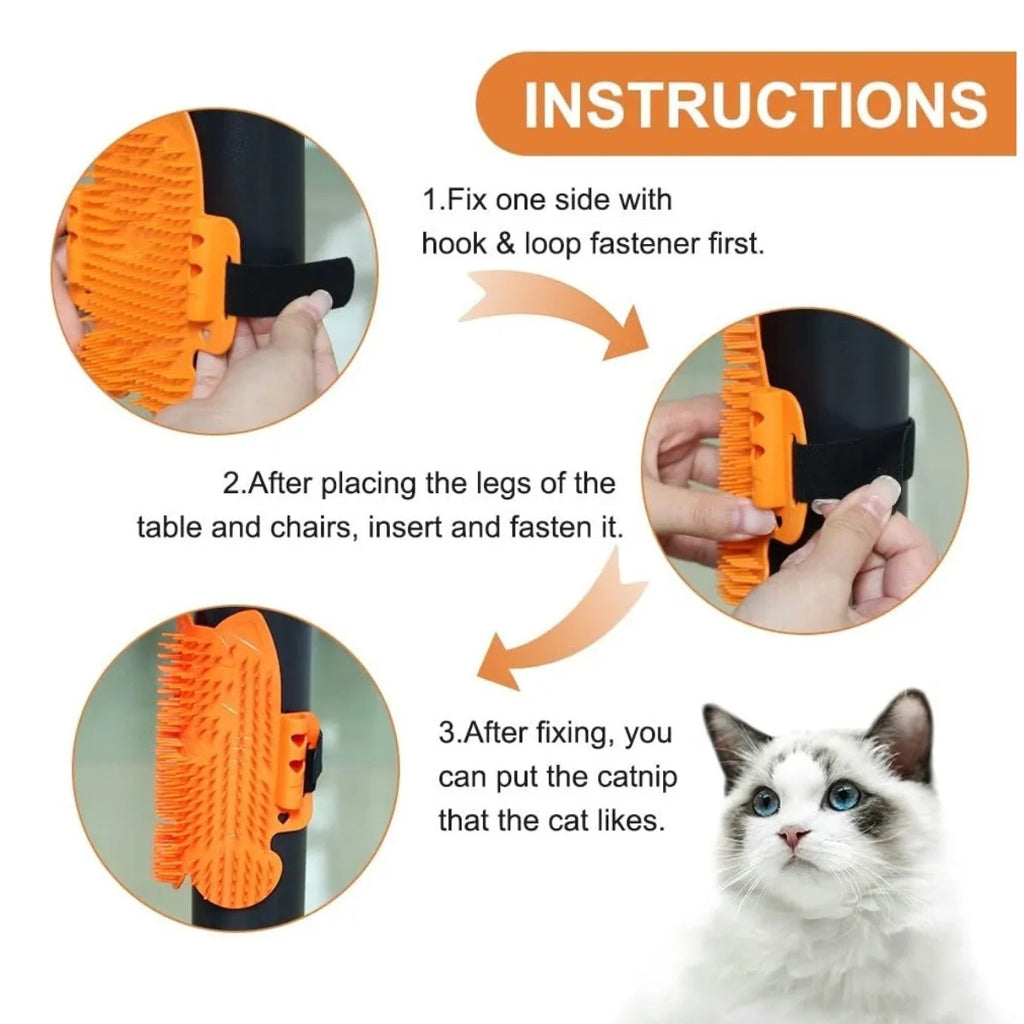 INSTRUCTIONS

1.Fix one side with hook & loop fastener first.

2.After placing the legs of the table and chairs, insert and fasten it.

3.After fixing, you can put the catnip that the cat likes.