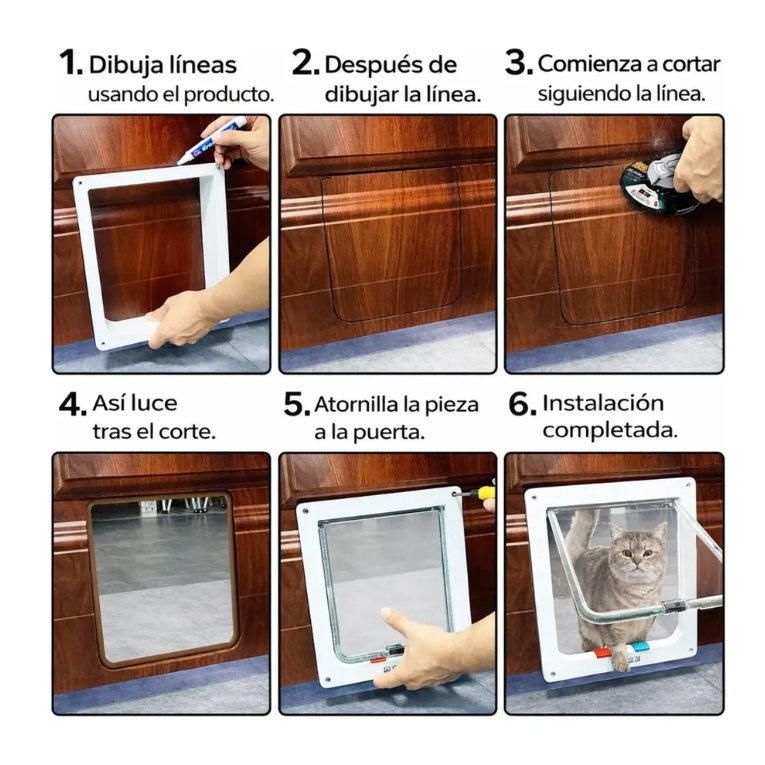 1. Dibuja líneas usando el producto.

2. Después de dibujar la línea.

3. Comienza a cortar siguiendo la línea.

4. Así luce tras el corte.

5. Atornilla la pieza a la puerta.

6. Instalación completada.