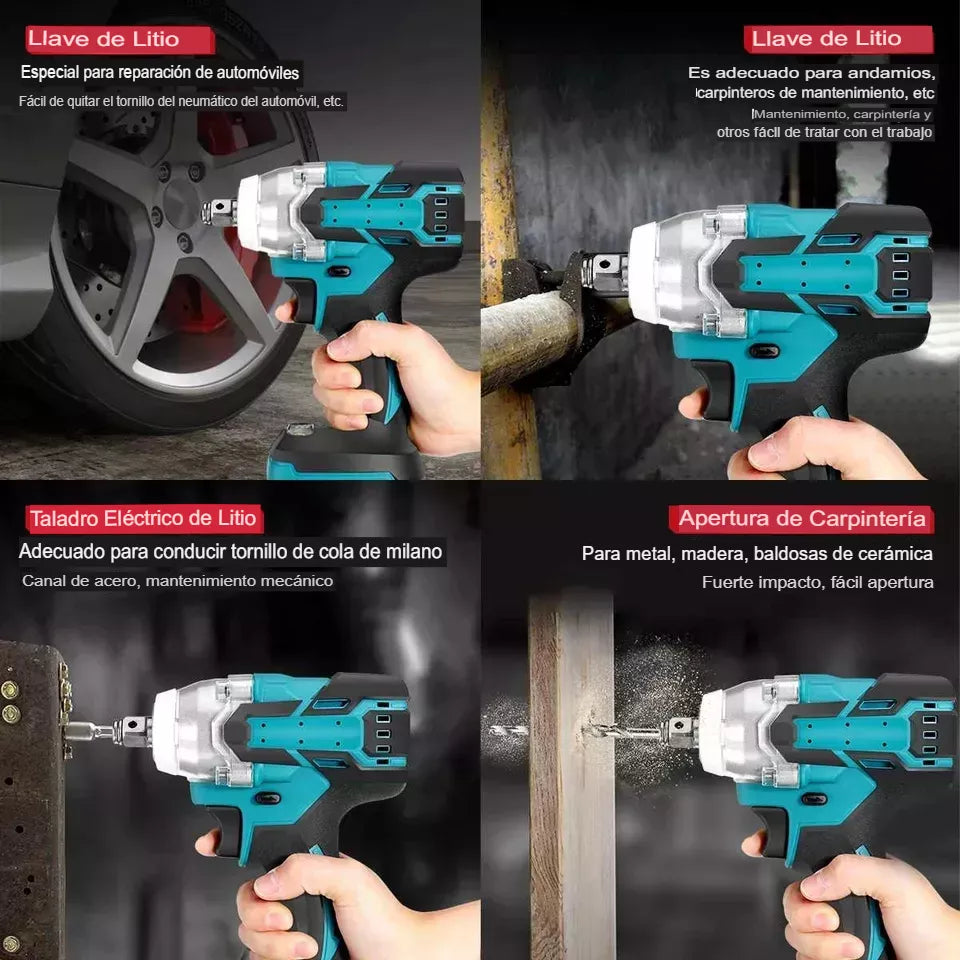 Llave de Litio

Especial para reparación de automóviles

Fácil de quitar el tornillo del neumático del automóvil, etc.

Llave de Litio

Es adecuado para andamios, carpinteros de mantenimiento, etc

Mantenimiento, carpintería y otros fácil de tratar con el trabajo

Taladro Eléctrico de Litio

Adecuado para conducir tornillo de cola de milano

Canal de acero, mantenimiento mecánico

Apertura de Carpintería

Para metal, madera, baldosas de cerámica

Fuerte impacto, fácil apertura